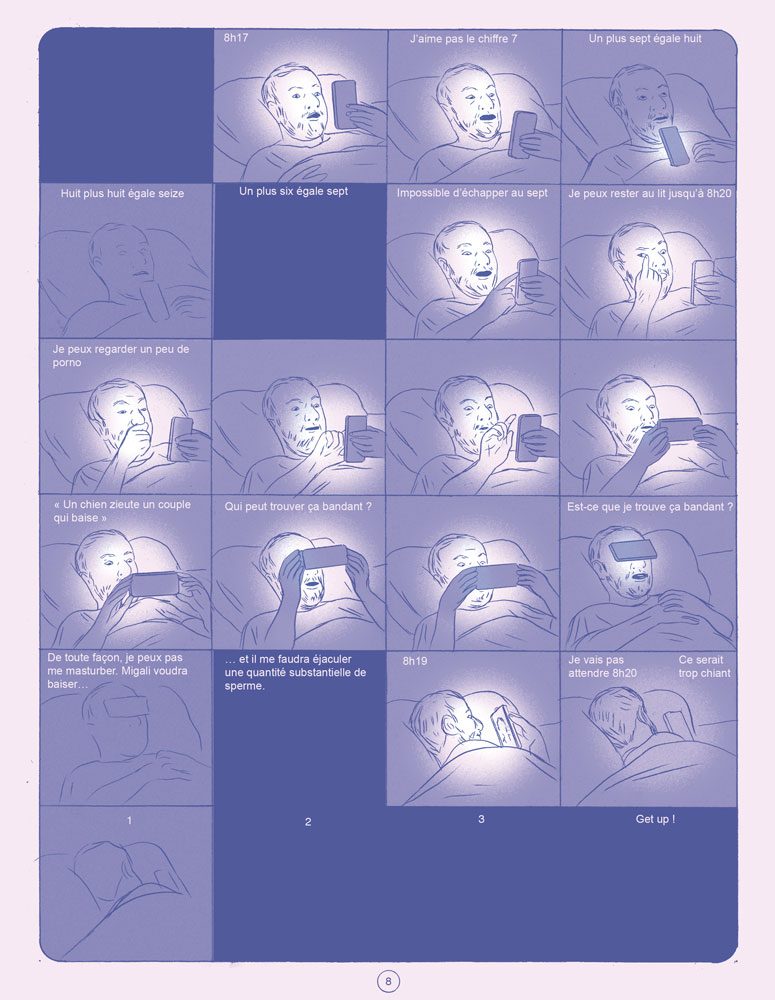 8h17

J'aime pas le chiffre 7

Un plus sept égale huit

Huit plus huit égale seize

Un plus six égale sept

Impossible d'échapper au sept

Je peux rester au lit jusqu'à 8h20

Je peux regarder un peu de porno

« Un chien zieute un couple qui baise »

Qui peut trouver ça bandant ?

Est-ce que je trouve ça bandant ?

De toute façon, je peux pas me masturber. Migali voudra baiser…

… et il me faudra éjaculer une quantité substantielle de sperme.

8h19

Je vais pas attendre 8h20

Ce serait trop chiant

1

2

3

Get up !

8